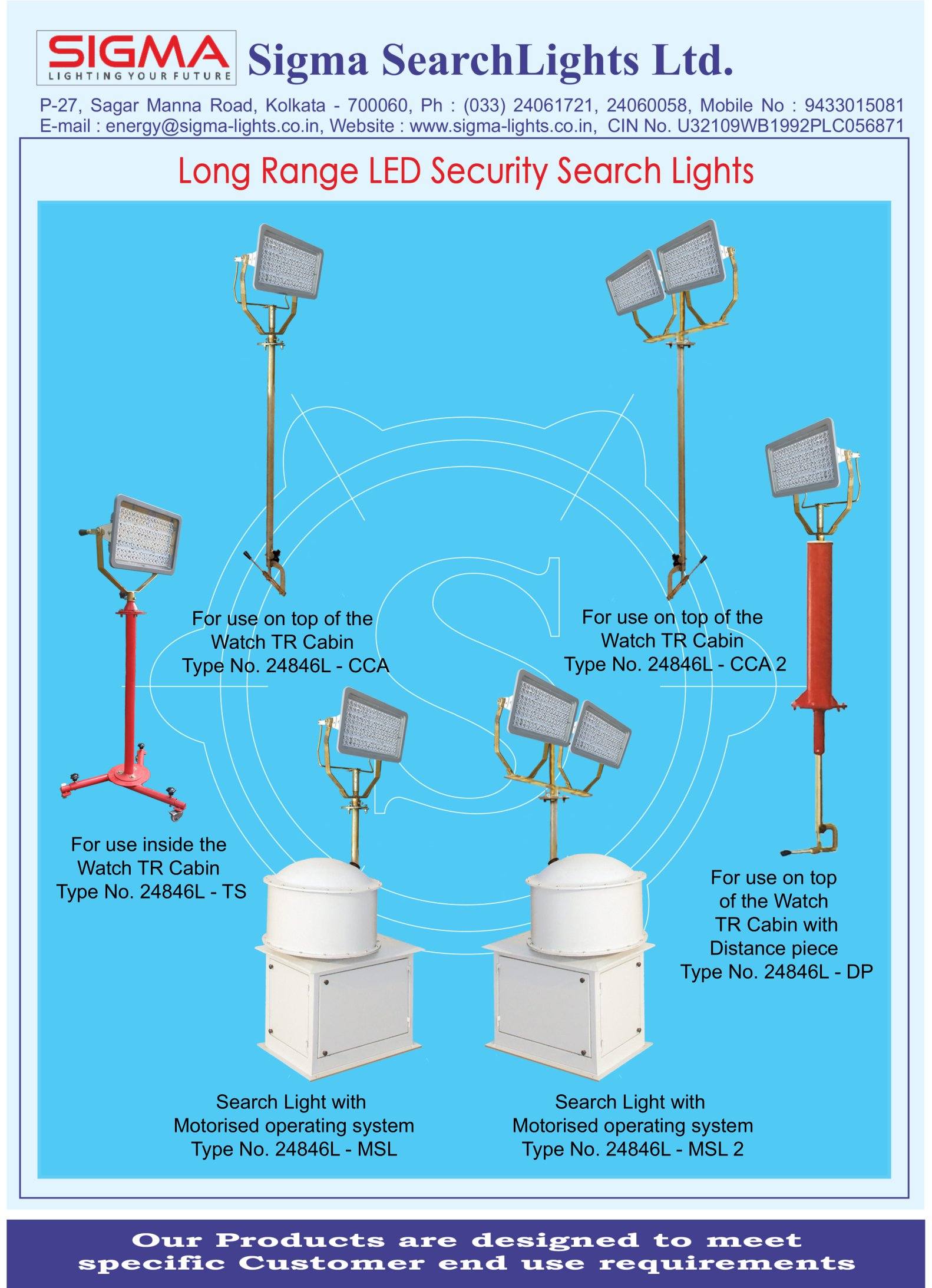 SIGMA
LIGHTING YOUR FUTURE

Sigma SearchLights Ltd.

P-27, Sagar Manna Road, Kolkata - 700060, Ph : (033) 24061721, 24060058, Mobile No : 9433015081
E-mail : energy@sigma-lights.co.in, Website : www.sigma-lights.co.in, CIN No. U32109WB1992PLC056871

Long Range LED Security Search Lights

For use on top of the
Watch TR Cabin
Type No. 24846L - CCA

For use on top of the
Watch TR Cabin
Type No. 24846L - CCA 2

For use inside the
Watch TR Cabin
Type No. 24846L - TS

For use on top
of the Watch
TR Cabin with
Distance piece
Type No. 24846L - DP

Search Light with
Motorised operating system
Type No. 24846L - MSL

Search Light with
Motorised operating system
Type No. 24846L - MSL 2

Our Products are designed to meet specific Customer end use requirements